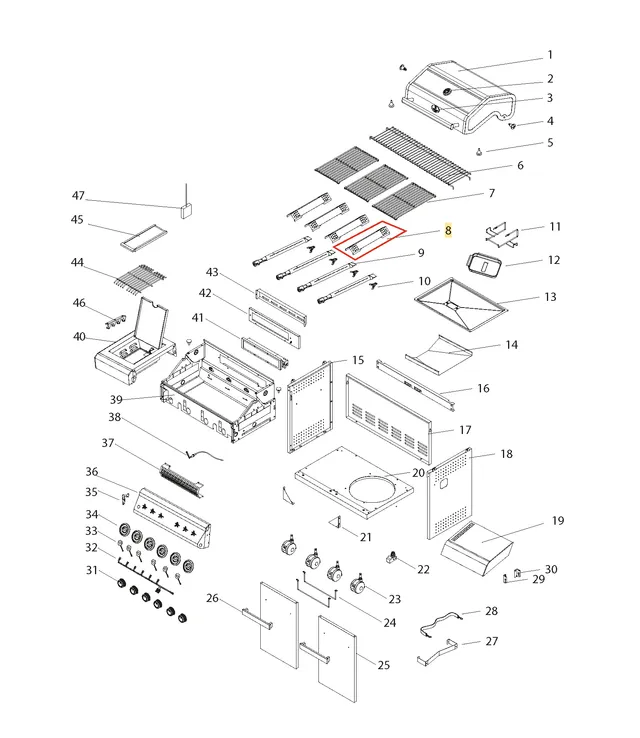 1
2
3
4
5
6
7
8
9
10
11
12
13
14
15
16
17
18
19
20
21
22
23
24
25
26
27
28
29
30
31
32
33
34
35
36
37
38
39
40
41
42
43
44
45
46
47