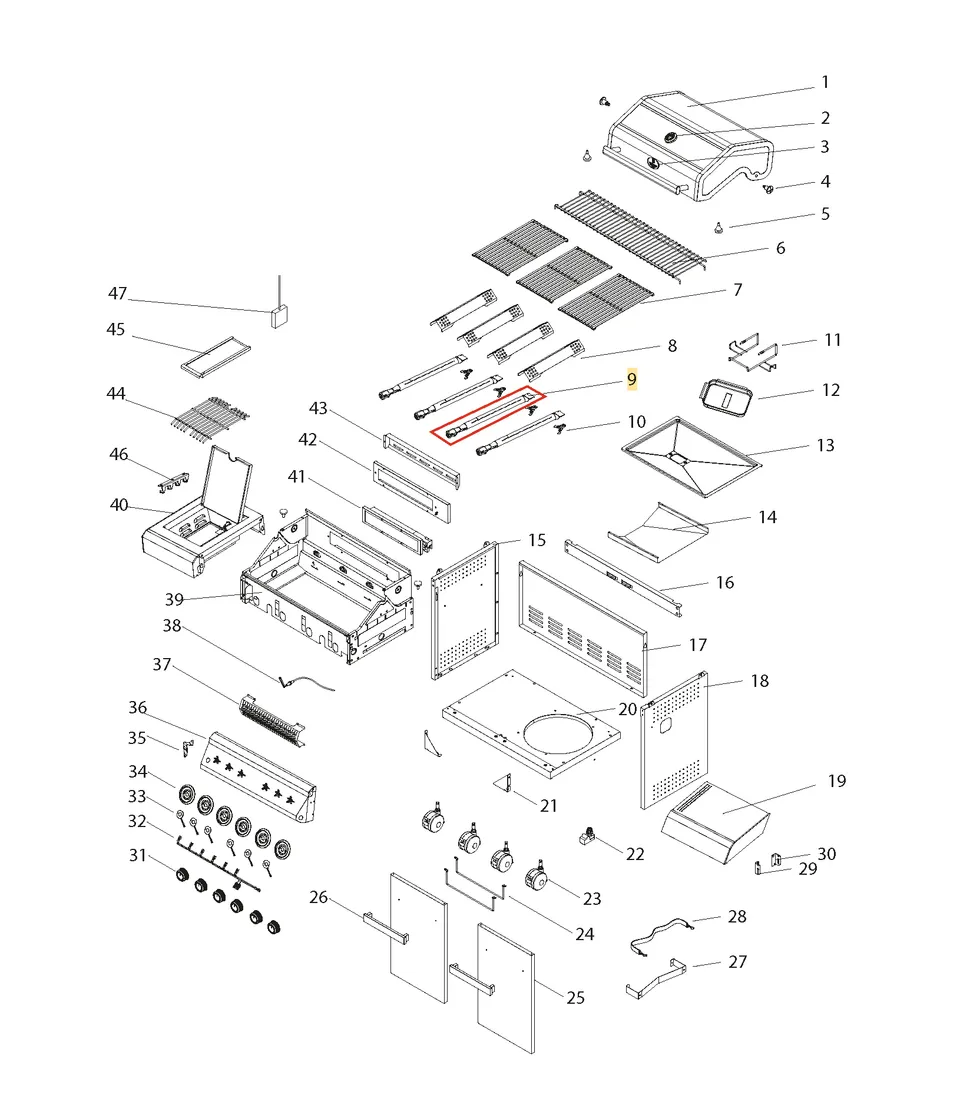 1
2
3
4
5
6
7
8
9
10
11
12
13
14
15
16
17
18
19
20
21
22
23
24
25
26
27
28
29
30
31
32
33
34
35
36
37
38
39
40
41
42
43
44
45
46
47